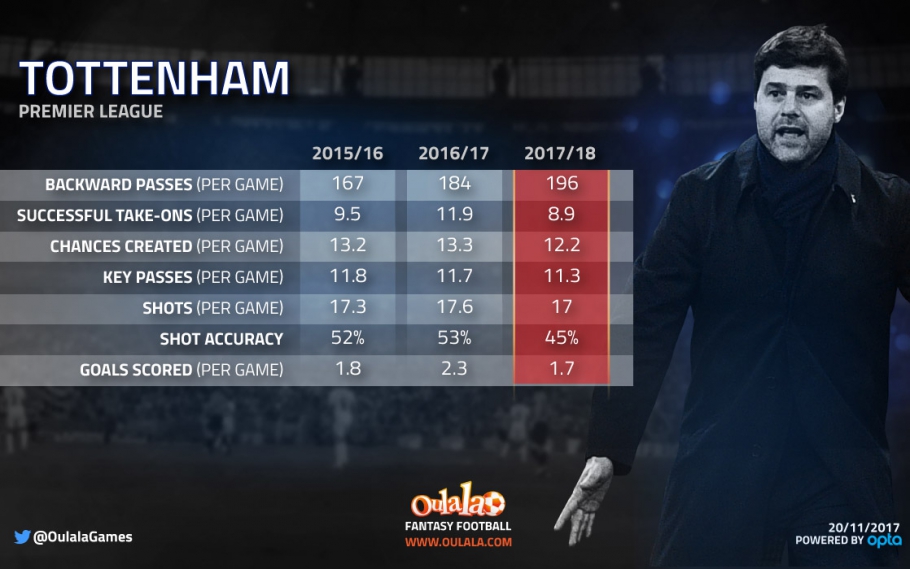 TOTTENHAM
PREMIER LEAGUE

| | 2015/16 | 2016/17 | 2017/18 |
|---|---|---|---|
| BACKWARD PASSES (PER GAME) | 167 | 184 | 196 |
| SUCCESSFUL TAKE-ONS (PER GAME) | 9.5 | 11.9 | 8.9 |
| CHANCES CREATED (PER GAME) | 13.2 | 13.3 | 12.2 |
| KEY PASSES (PER GAME) | 11.8 | 11.7 | 11.3 |
| SHOTS (PER GAME) | 17.3 | 17.6 | 17 |
| SHOT ACCURACY | 52% | 53% | 45% |
| GOALS SCORED (PER GAME) | 1.8 | 2.3 | 1.7 |

@OulalaGames

Oulala
FANTASY FOOTBALL
WWW.OULALA.COM

20/11/2017
POWERED BY opta