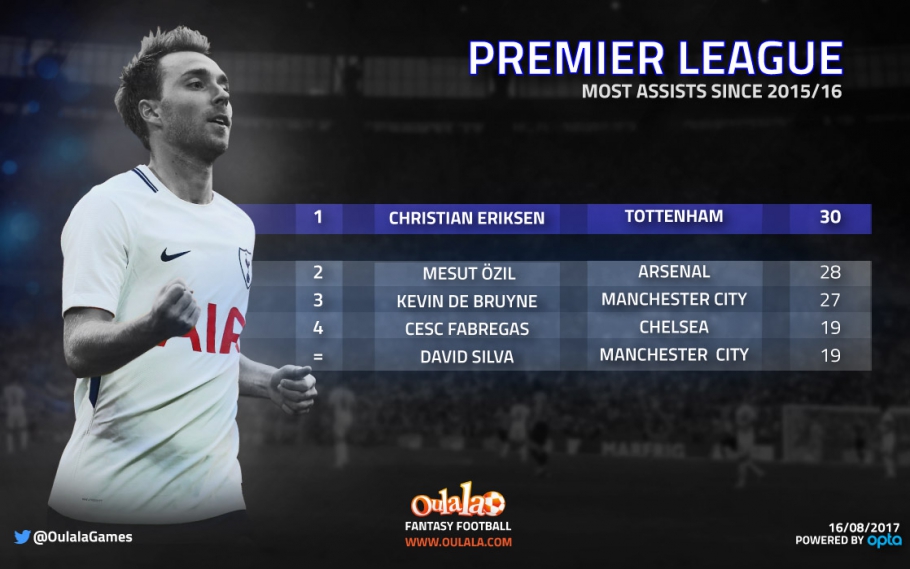 PREMIER LEAGUE
MOST ASSISTS SINCE 2015/16

| 1 | CHRISTIAN ERIKSEN | TOTTENHAM | 30 |
|---|---|---|---|
| 2 | MESUT ÖZIL | ARSENAL | 28 |
| 3 | KEVIN DE BRUYNE | MANCHESTER CITY | 27 |
| 4 | CESC FABREGAS | CHELSEA | 19 |
| = | DAVID SILVA | MANCHESTER CITY | 19 |

AIA

@OulalaGames

Oulala
FANTASY FOOTBALL
WWW.OULALA.COM

16/08/2017
POWERED BY opta