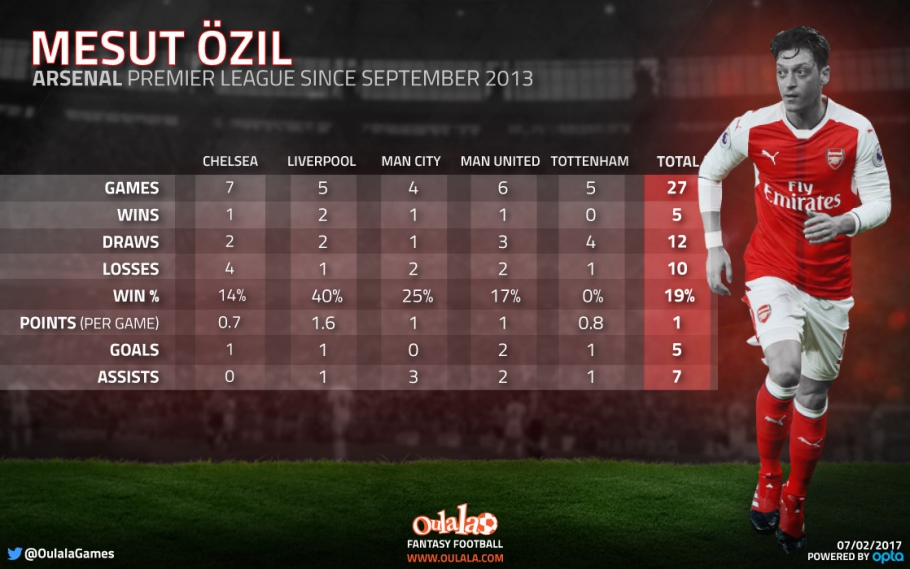 MESUT ÖZIL
ARSENAL PREMIER LEAGUE SINCE SEPTEMBER 2013

| | CHELSEA | LIVERPOOL | MAN CITY | MAN UNITED | TOTTENHAM | TOTAL |
|---|---|---|---|---|---|---|
| GAMES | 7 | 5 | 4 | 6 | 5 | 27 |
| WINS | 1 | 2 | 1 | 1 | 0 | 5 |
| DRAWS | 2 | 2 | 1 | 3 | 4 | 12 |
| LOSSES | 4 | 1 | 2 | 2 | 1 | 10 |
| WIN % | 14% | 40% | 25% | 17% | 0% | 19% |
| POINTS (PER GAME) | 0.7 | 1.6 | 1 | 1 | 0.8 | 1 |
| GOALS | 1 | 1 | 0 | 2 | 1 | 5 |
| ASSISTS | 0 | 1 | 3 | 2 | 1 | 7 |

Fly Emirates

@OulalaGames

Oulala
FANTASY FOOTBALL
WWW.OULALA.COM

07/02/2017
POWERED BY opta