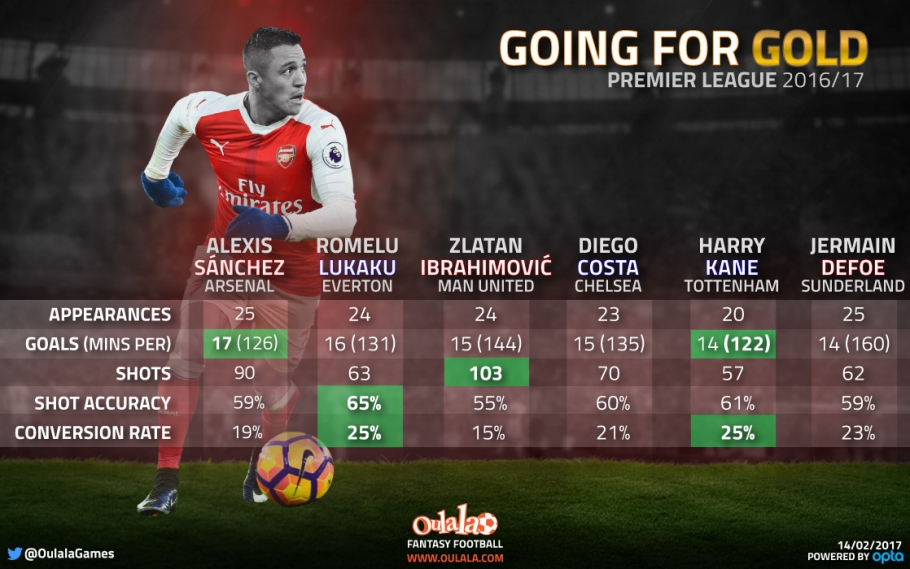 GOING FOR GOLD
PREMIER LEAGUE 2016/17

Fly Emirates

| | ALEXIS SÁNCHEZ ARSENAL | ROMELU LUKAKU EVERTON | ZLATAN IBRAHIMOVIĆ MAN UNITED | DIEGO COSTA CHELSEA | HARRY KANE TOTTENHAM | JERMAIN DEFOE SUNDERLAND |
|---|---|---|---|---|---|---|
| APPEARANCES | 25 | 24 | 24 | 23 | 20 | 25 |
| GOALS (MINS PER) | 17 (126) | 16 (131) | 15 (144) | 15 (135) | 14 (122) | 14 (160) |
| SHOTS | 90 | 63 | 103 | 70 | 57 | 62 |
| SHOT ACCURACY | 59% | 65% | 55% | 60% | 61% | 59% |
| CONVERSION RATE | 19% | 25% | 15% | 21% | 25% | 23% |

@OulalaGames

Oulala
FANTASY FOOTBALL
WWW.OULALA.COM

14/02/2017
POWERED BY opta