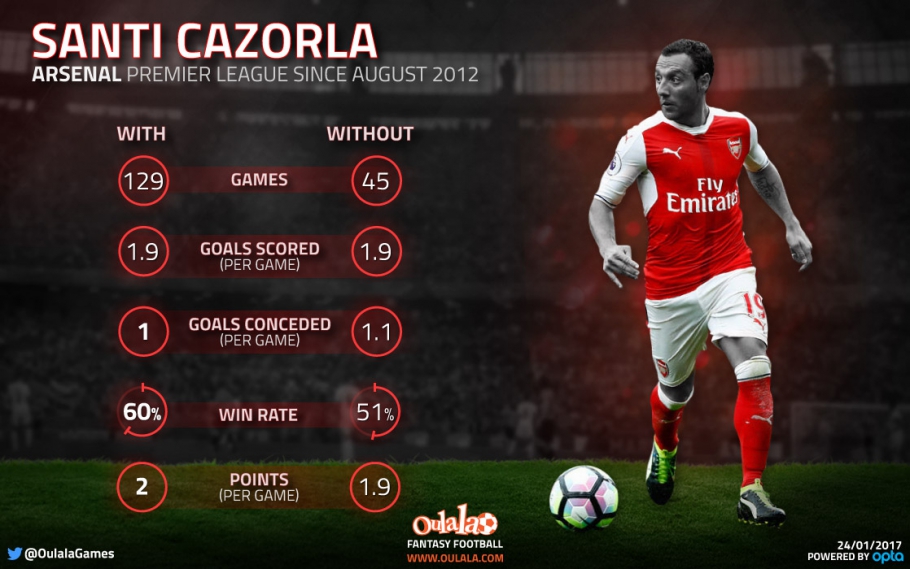 SANTI CAZORLA
ARSENAL PREMIER LEAGUE SINCE AUGUST 2012

| WITH | | WITHOUT |
|---|---|---|
| 129 | GAMES | 45 |
| 1.9 | GOALS SCORED (PER GAME) | 1.9 |
| 1 | GOALS CONCEDED (PER GAME) | 1.1 |
| 60% | WIN RATE | 51% |
| 2 | POINTS (PER GAME) | 1.9 |

Fly Emirates

19

@OulalaGames

Oulala
FANTASY FOOTBALL
WWW.OULALA.COM

24/01/2017
POWERED BY opta